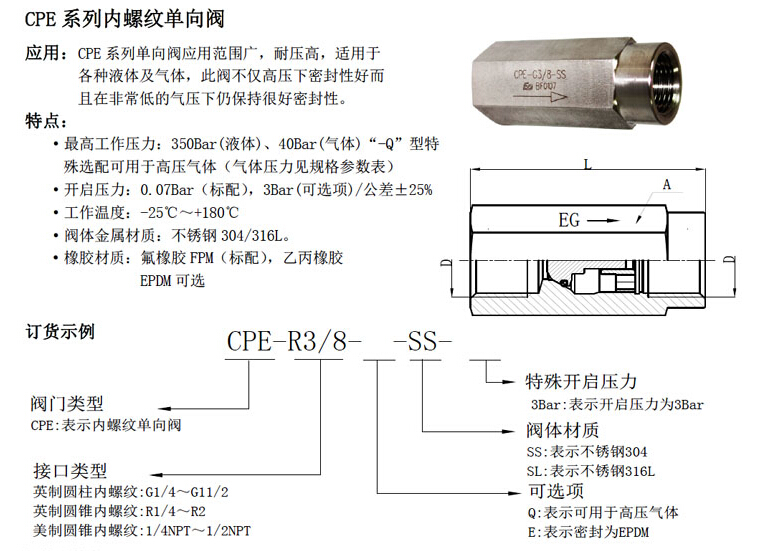 CPE 系列内螺纹单向阀

应用：CPE 系列单向阀应用范围广，耐压高，适用于各种液体及气体，此阀不仅高压下密封性好而且在非常低的气压下仍保持很好密封性。

特点：

• 最高工作压力：350Bar(液体)、40Bar(气体)“-Q”型特殊选配可用于高压气体（气体压力见规格参数表）
• 开启压力：0.07Bar（标配），3Bar(可选项)/公差±25%
• 工作温度：-25℃～+180℃
• 阀体金属材质：不锈钢 304/316L。
• 橡胶材质：氟橡胶 FPM（标配），乙丙橡胶 EPDM 可选

CPE-G3/8-SS
EG BF0107

L
A
EG
D
D

订货示例

CPE-R3/8- -SS-

阀门类型
CPE:表示内螺纹单向阀

接口类型
英制圆柱内螺纹:G1/4～G11/2
英制圆锥内螺纹:R1/4～R2
美制圆锥内螺纹:1/4NPT～1/2NPT

特殊开启压力
3Bar:表示开启压力为3Bar

阀体材质
SS:表示不锈钢304
SL:表示不锈钢316L

可选项
Q:表示可用于高压气体
E:表示密封为EPDM